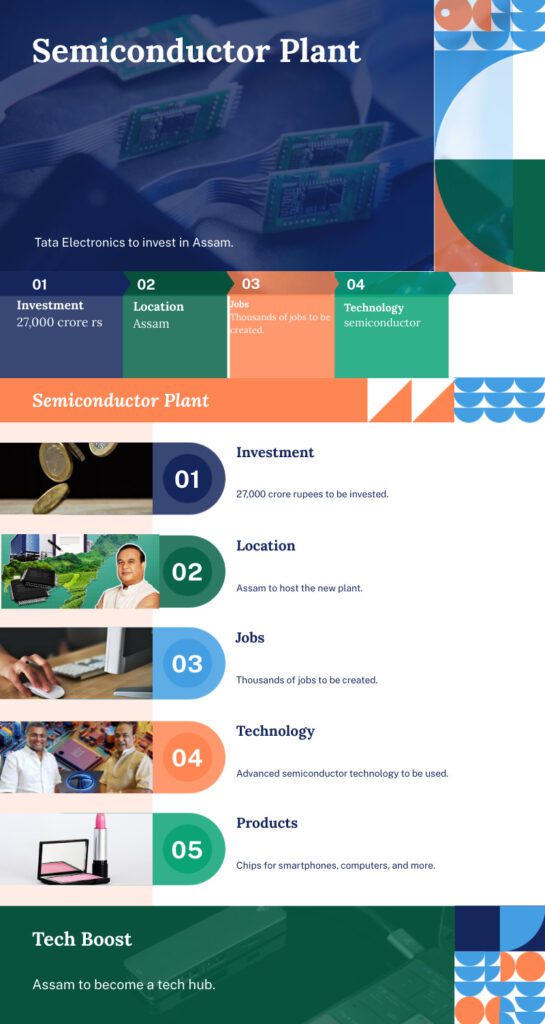 Semiconductor Plant

Tata Electronics to invest in Assam.

01
Investment
27,000 crore rs

02
Location
Assam

03
Jobs
Thousands of jobs to be created.

04
Technology
semiconductor

Semiconductor Plant

01
Investment
27,000 crore rupees to be invested.

02
Location
Assam to host the new plant.

03
Jobs
Thousands of jobs to be created.

04
Technology
Advanced semiconductor technology to be used.

05
Products
Chips for smartphones, computers, and more.

Tech Boost

Assam to become a tech hub.